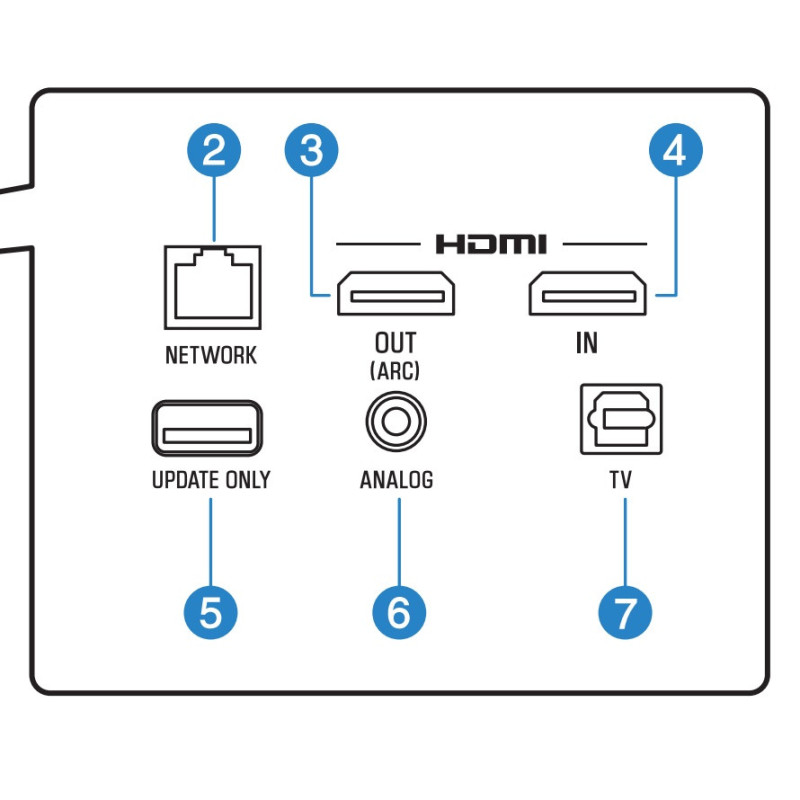 2
3
4
HDMI
NETWORK
OUT
(ARC)
IN
UPDATE ONLY
ANALOG
TV
5
6
7