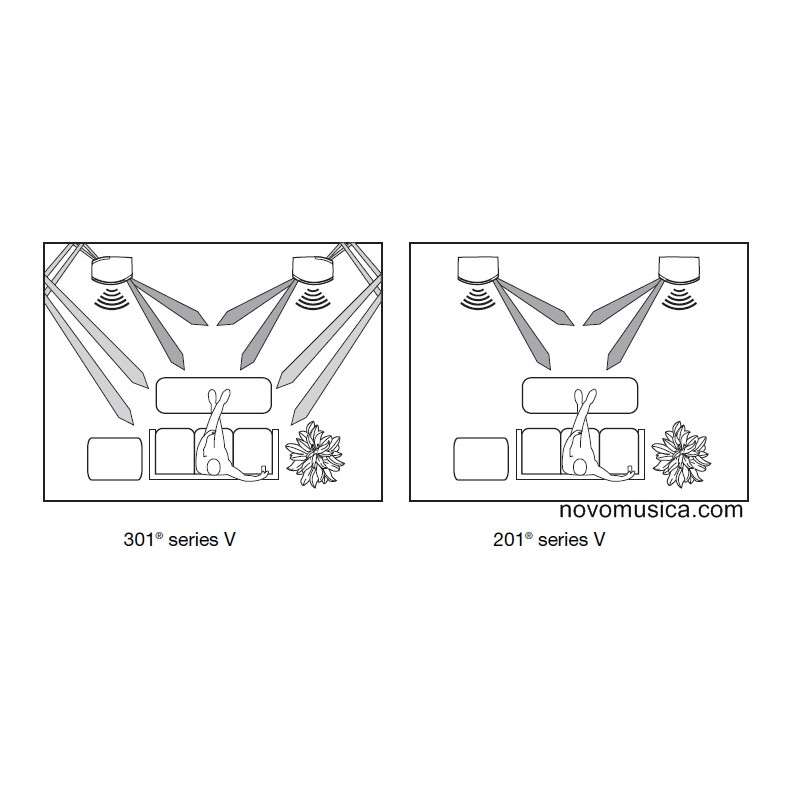 novomusica.com

301® series V

201® series V