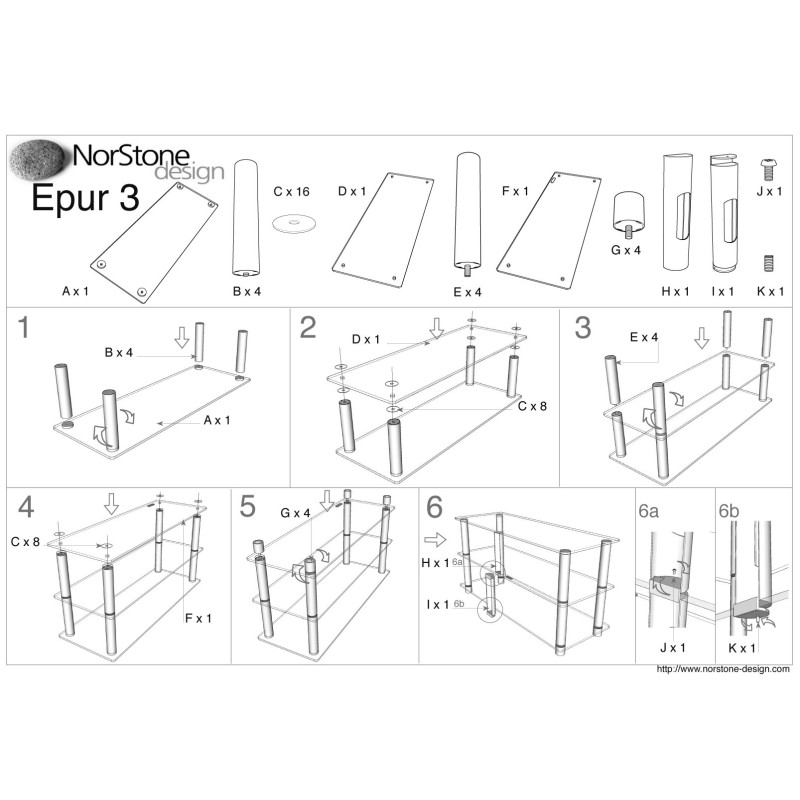 NorStone design

Epur 3

A x 1

B x 4

C x 16

D x 1

E x 4

F x 1

G x 4

H x 1

I x 1

J x 1

K x 1

1

B x 4

A x 1

2

D x 1

C x 8

3

E x 4

4

C x 8

F x 1

5

G x 4

6

H x 1 6a

I x 1 6b

6a

J x 1

6b

K x 1

http://www.norstone-design.com