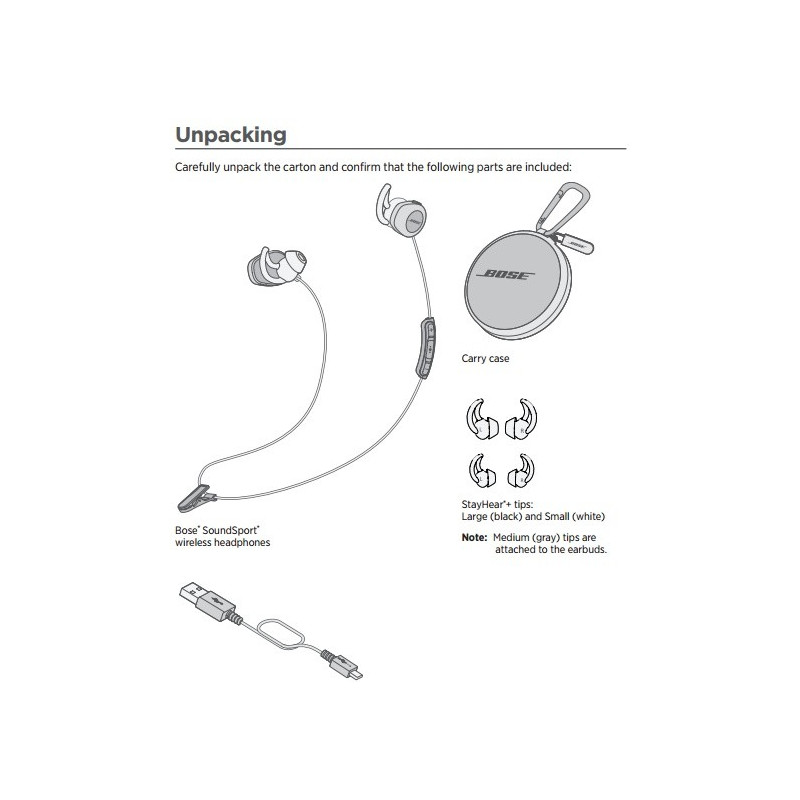 Unpacking

Carefully unpack the carton and confirm that the following parts are included:

BOSE

BOSE

Carry case

StayHear®+ tips:
Large (black) and Small (white)

Note: Medium (gray) tips are attached to the earbuds.

Bose® SoundSport® wireless headphones