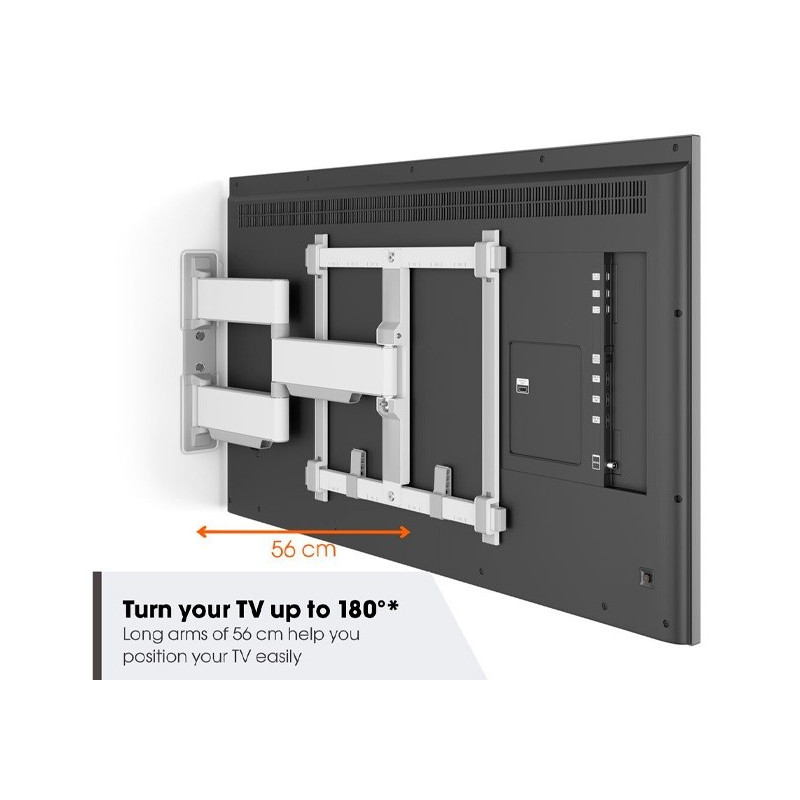 56 cm

Turn your TV up to 180°*
Long arms of 56 cm help you position your TV easily