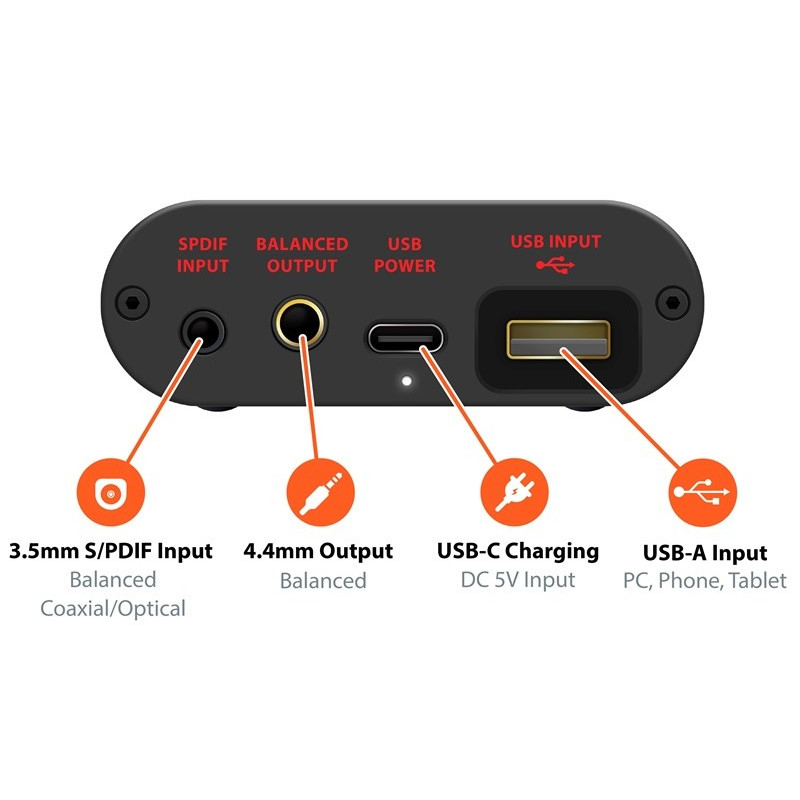 SPDIF INPUT

BALANCED OUTPUT

USB POWER

USB INPUT

3.5mm S/PDIF Input
Balanced
Coaxial/Optical

4.4mm Output
Balanced

USB-C Charging
DC 5V Input

USB-A Input
PC, Phone, Tablet