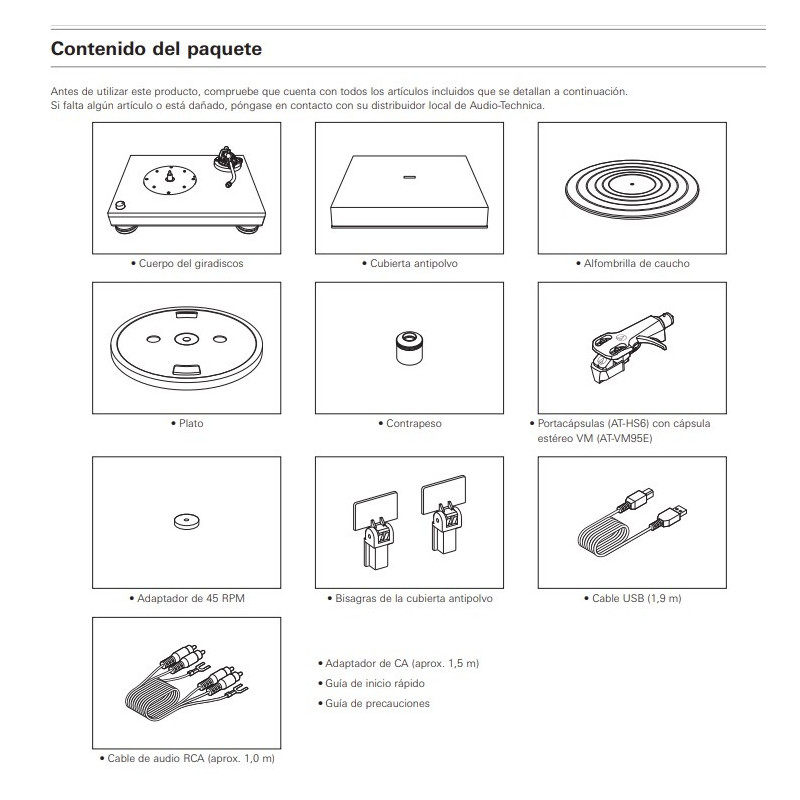 Contenido del paquete

Antes de utilizar este producto, compruebe que cuenta con todos los artículos incluidos que se detallan a continuación.
Si falta algún artículo o está dañado, póngase en contacto con su distribuidor local de Audio-Technica.

• Cuerpo del giradiscos

• Cubierta antipolvo

• Alfombrilla de caucho

• Plato

• Contrapeso

• Portacápsulas (AT-HS6) con cápsula estéreo VM (AT-VM95E)

• Adaptador de 45 RPM

• Bisagras de la cubierta antipolvo

• Cable USB (1,9 m)

• Cable de audio RCA (aprox. 1,0 m)

• Adaptador de CA (aprox. 1,5 m)
• Guía de inicio rápido
• Guía de precauciones